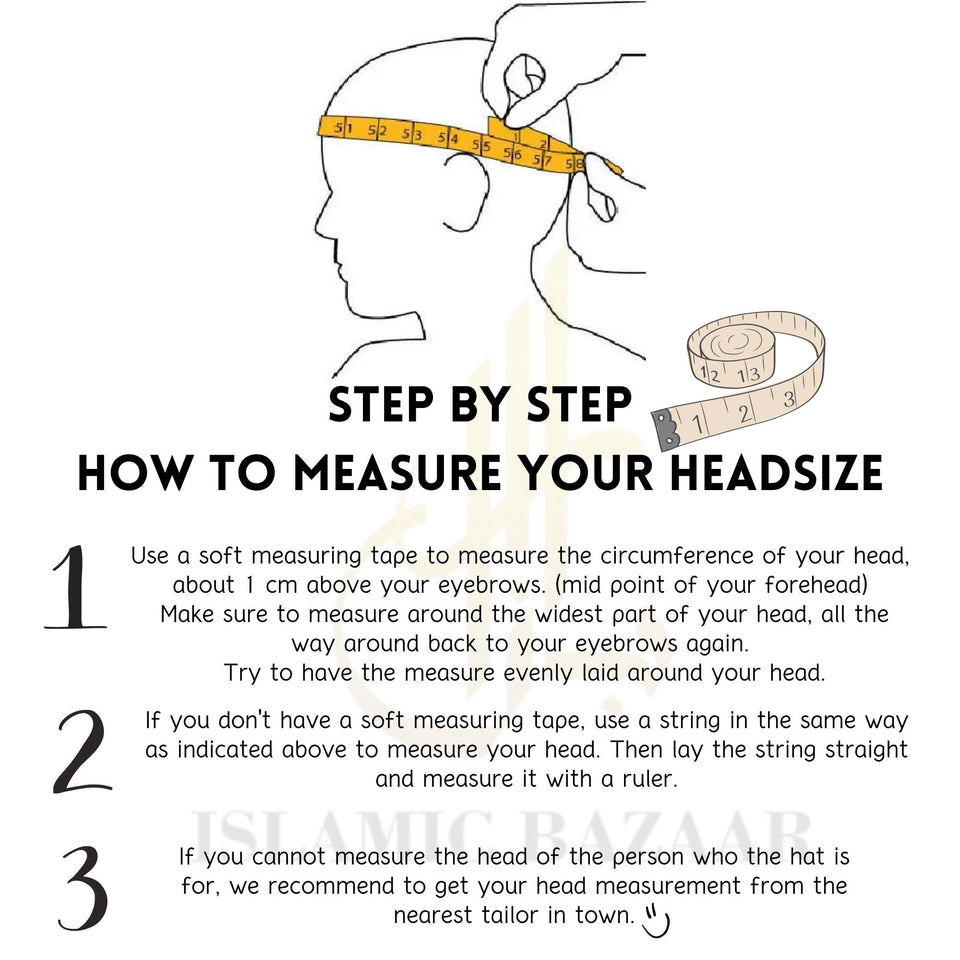 51 52 53 54 55 56 57 58
1 2

12 13
1 2 3

STEP BY STEP
HOW TO MEASURE YOUR HEADSIZE

1 Use a soft measuring tape to measure the circumference of your head, about 1 cm above your eyebrows. (mid point of your forehead) Make sure to measure around the widest part of your head, all the way around back to your eyebrows again. Try to have the measure evenly laid around your head.

2 If you don't have a soft measuring tape, use a string in the same way as indicated above to measure your head. Then lay the string straight and measure it with a ruler.

ISLAMIC BAZAAR

3 If you cannot measure the head of the person who the hat is for, we recommend to get your head measurement from the nearest tailor in town.