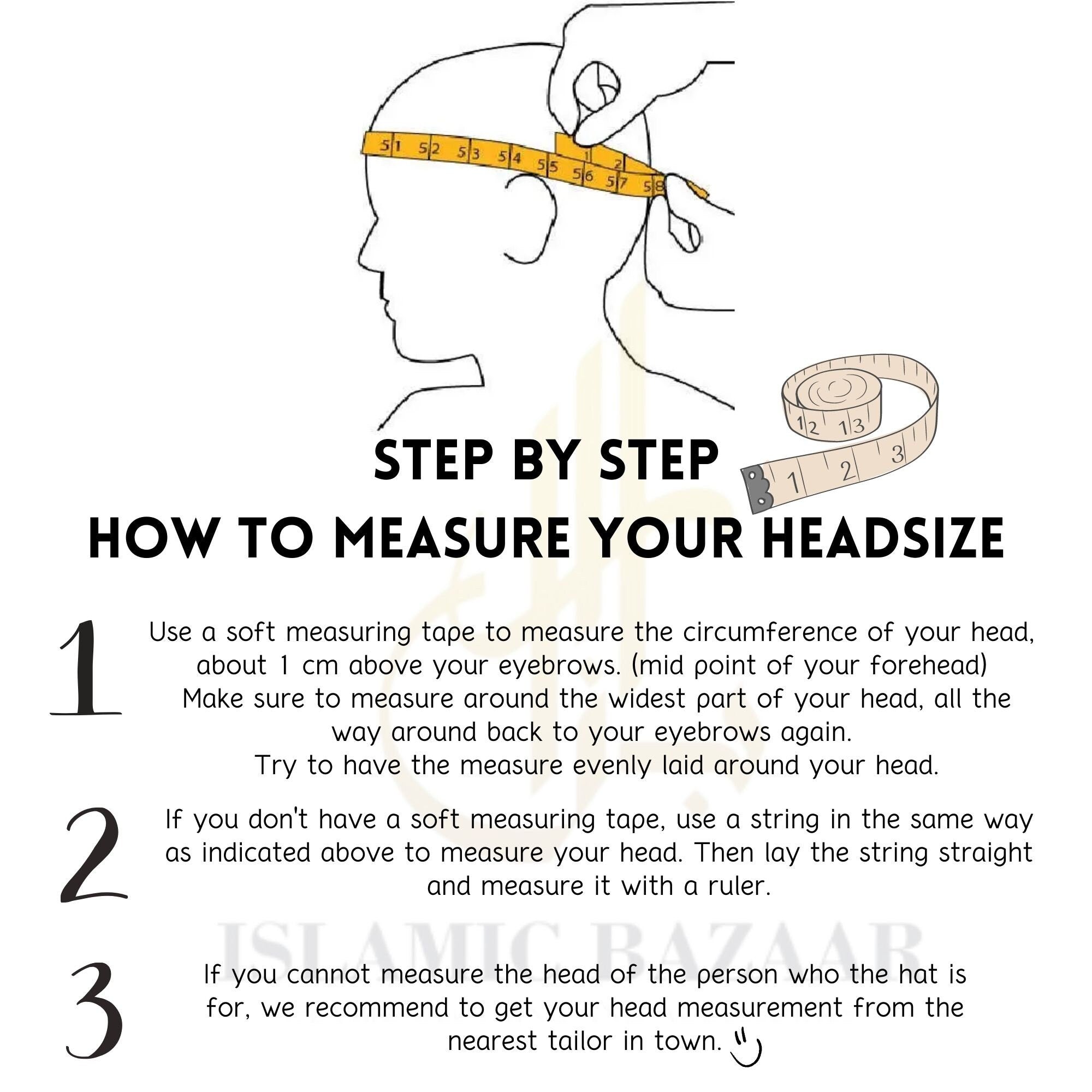 51 52 53 54 55 56 57 58
1 2

12 13
1 2 3

STEP BY STEP
HOW TO MEASURE YOUR HEADSIZE

1 Use a soft measuring tape to measure the circumference of your head, about 1 cm above your eyebrows. (mid point of your forehead)
Make sure to measure around the widest part of your head, all the way around back to your eyebrows again.
Try to have the measure evenly laid around your head.

2 If you don't have a soft measuring tape, use a string in the same way as indicated above to measure your head. Then lay the string straight and measure it with a ruler.

ISLAMIC BAZAAR

3 If you cannot measure the head of the person who the hat is for, we recommend to get your head measurement from the nearest tailor in town.